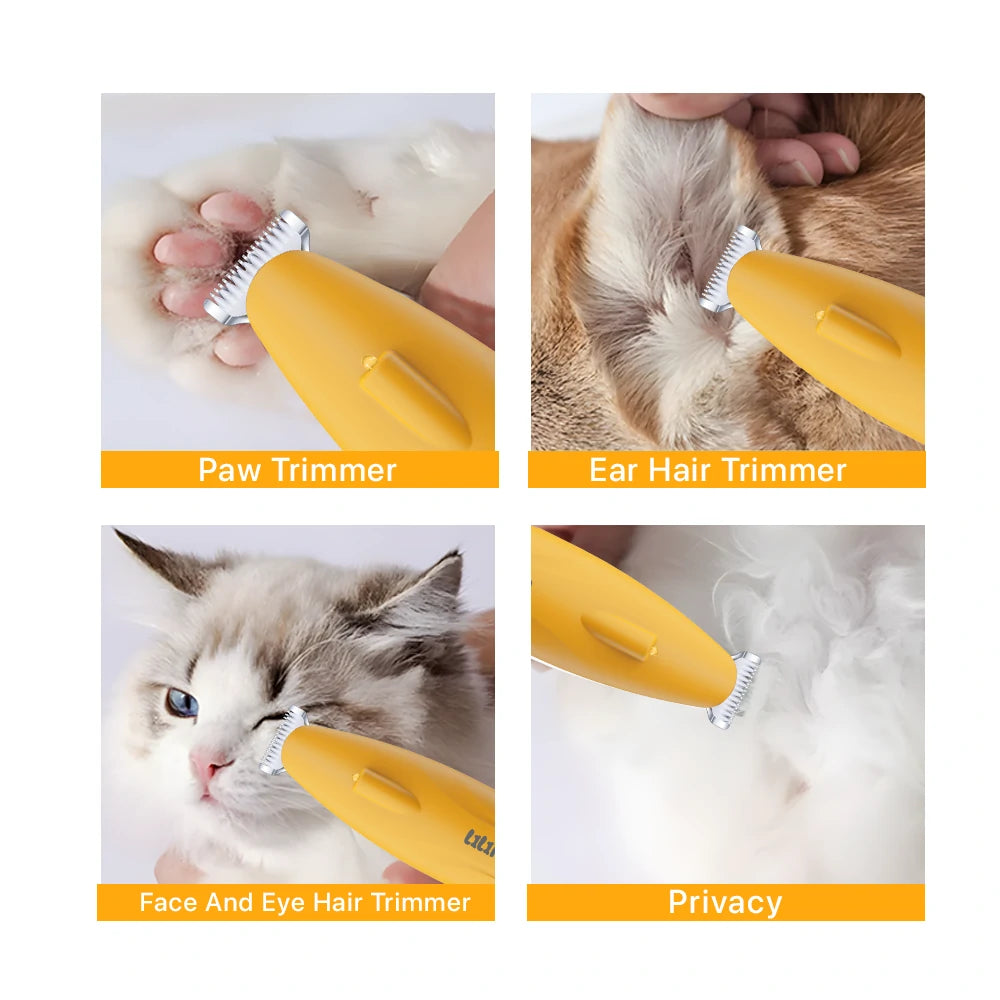 Paw Trimmer

Ear Hair Trimmer

Face And Eye Hair Trimmer

Privacy